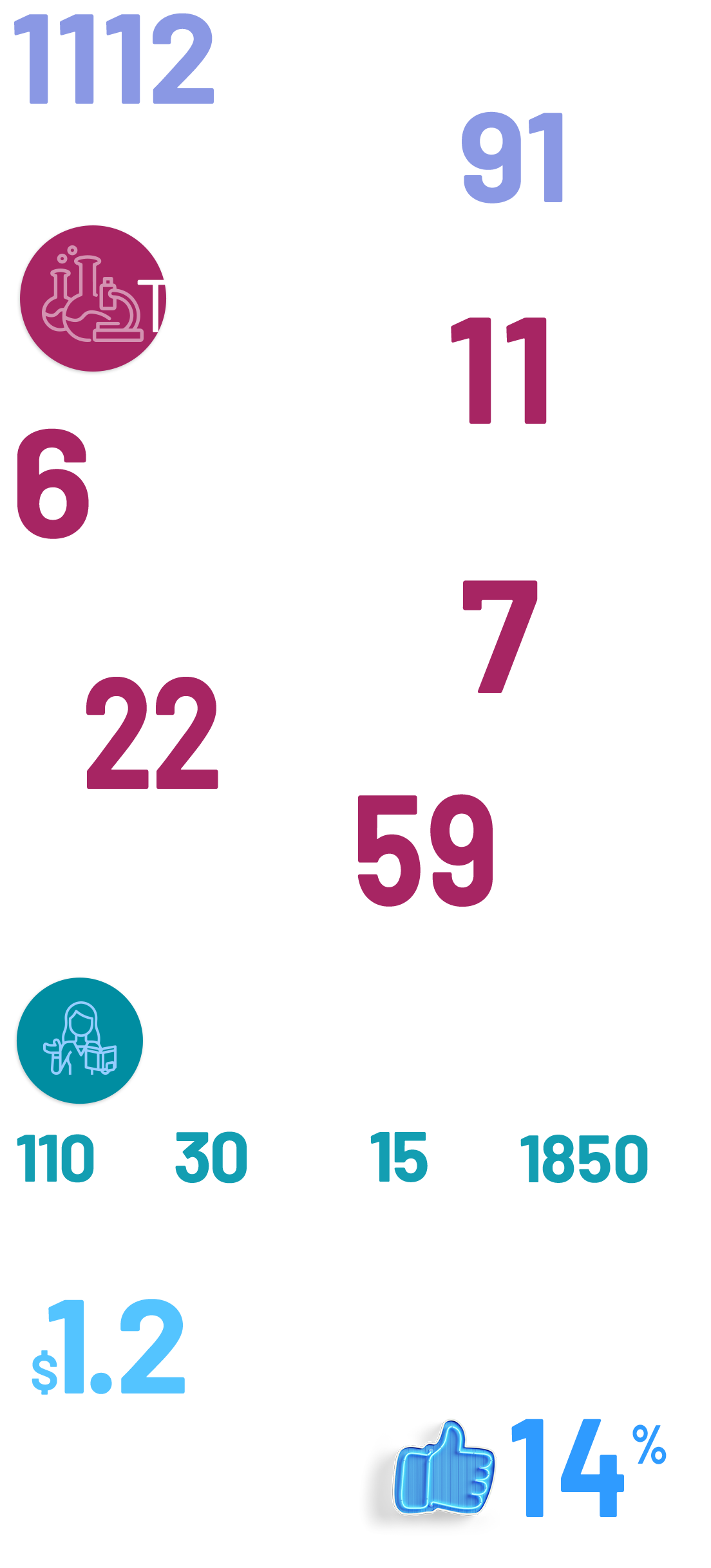 1112

91

T

11

6

7

22

59

110 30 15 1850

$1.2

14%